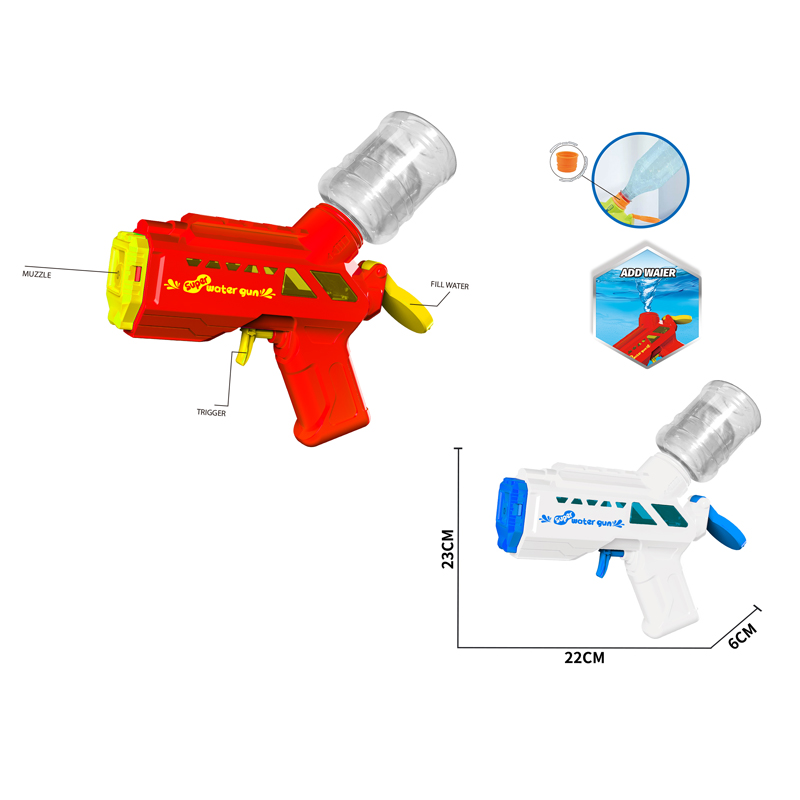 MUZZLE

Super water gun

FILL WATER

TRIGGER

ADD WAIER

Super water gun

23CM

22CM

6CM